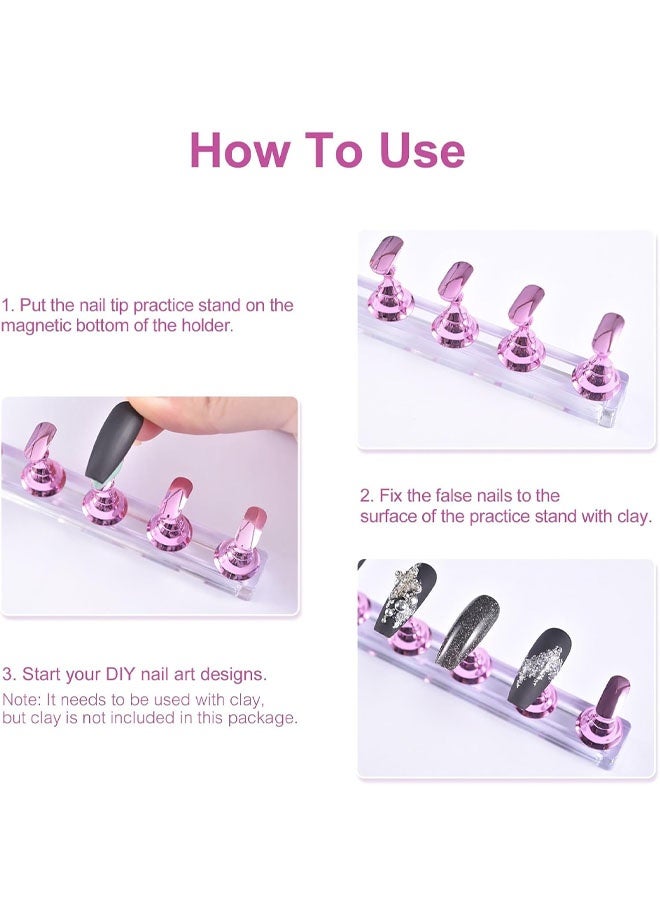 How To Use

1. Put the nail tip practice stand on the magnetic bottom of the holder.

2. Fix the false nails to the surface of the practice stand with clay.

3. Start your DIY nail art designs.

Note: It needs to be used with clay, but clay is not included in this package.